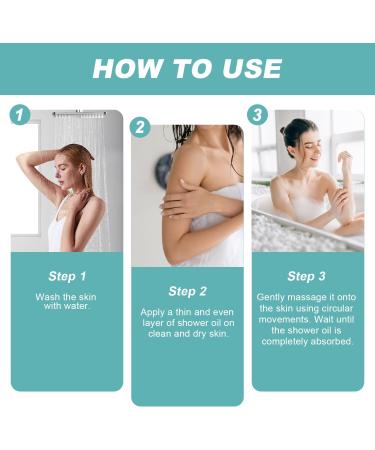 HOW TO USE

1

Step 1

Wash the skin with water.

2

Step 2

Apply a thin and even layer of shower oil on clean and dry skin.

3

Step 3

Gently massage it onto the skin using circular movements. Wait until the shower oil is completely absorbed.