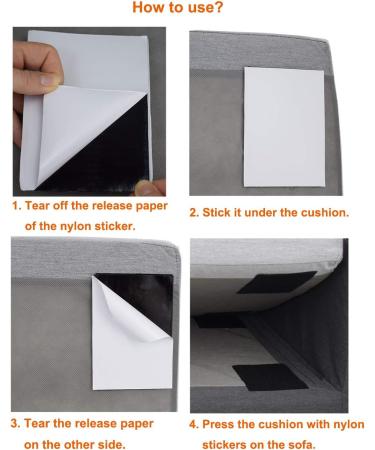 How to use?

1. Tear off the release paper of the nylon sticker.

2. Stick it under the cushion.

3. Tear the release paper on the other side.

4. Press the cushion with nylon stickers on the sofa.