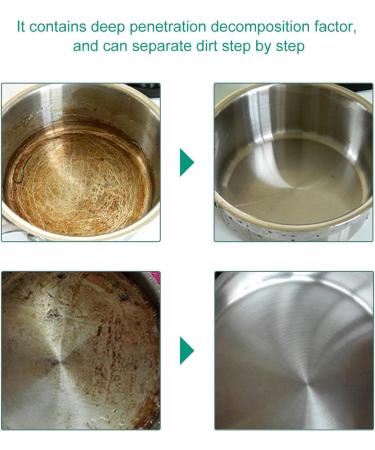 It contains deep penetration decomposition factor, and can separate dirt step by step