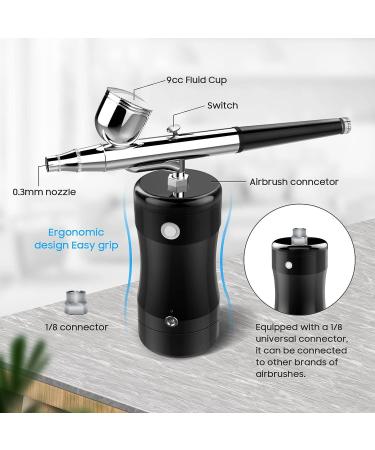 9cc Fluid Cup

Switch

0.3mm nozzle

Airbrush conncetor

Ergonomic design Easy grip

1/8 connector

Equipped with a 1/8 universal connector, it can be connected to other brands of airbrushes.