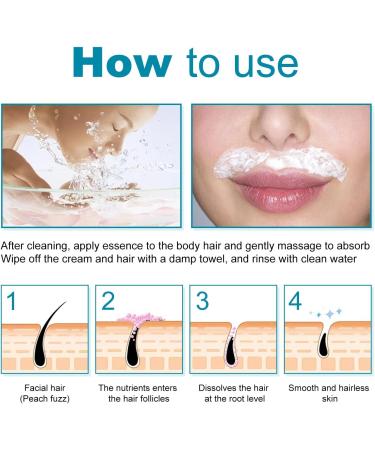 How to use

After cleaning, apply essence to the body hair and gently massage to absorb
Wipe off the cream and hair with a damp towel, and rinse with clean water

1

Facial hair (Peach fuzz)

2

The nutrients enters the hair follicles

3

Dissolves the hair at the root level

4

Smooth and hairless skin