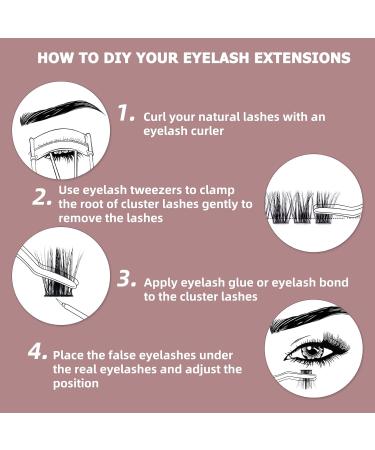 HOW TO DIY YOUR EYELASH EXTENSIONS

1. Curl your natural lashes with an eyelash curler

2. Use eyelash tweezers to clamp the root of cluster lashes gently to remove the lashes

3. Apply eyelash glue or eyelash bond to the cluster lashes

4. Place the false eyelashes under the real eyelashes and adjust the position