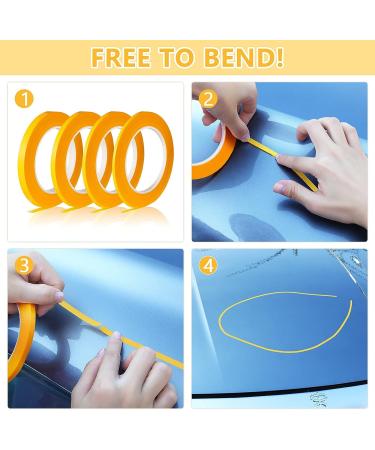 FREE TO BEND!

1

2

3

4