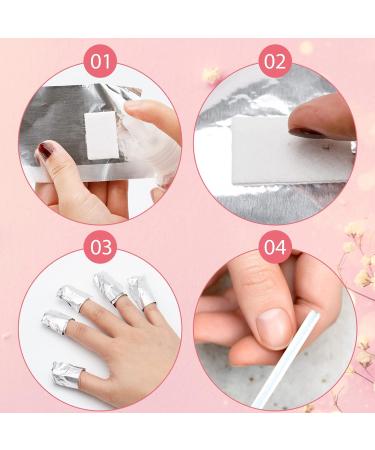 01

02

03

04