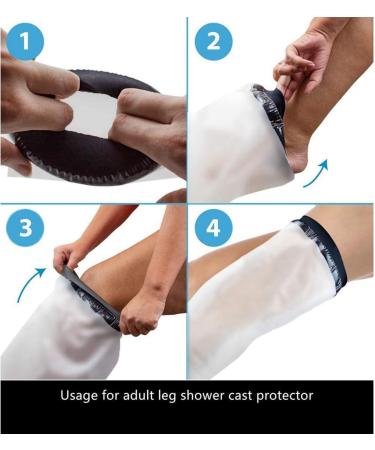 1

2

3

4

Usage for adult leg shower cast protector