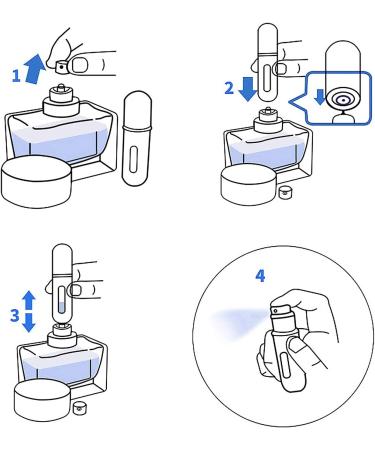 1

2

3

4