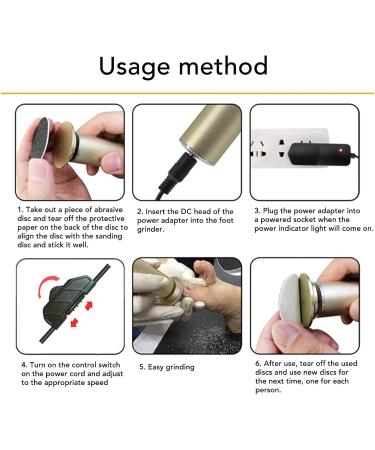 Usage method

1. Take out a piece of abrasive disc and tear off the protective paper on the back of the disc to align the disc with the sanding disc and stick it well.

2. Insert the DC head of the power adapter into the foot grinder.

3. Plug the power adapter into a powered socket when the power indicator light will come on.

4. Turn on the control switch on the power cord and adjust to the appropriate speed

5. Easy grinding

6. After use, tear off the used discs and use new discs for the next time, one for each person.