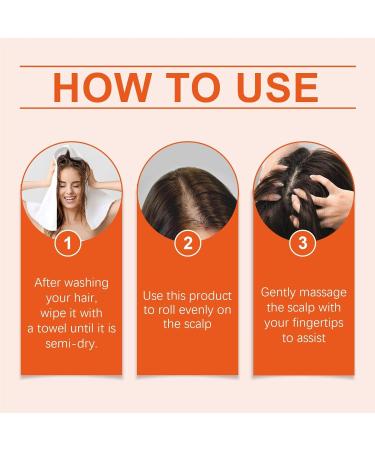 HOW TO USE

1

After washing your hair, wipe it with a towel until it is semi-dry.

2

Use this product to roll evenly on the scalp

3

Gently massage the scalp with your fingertips to assist