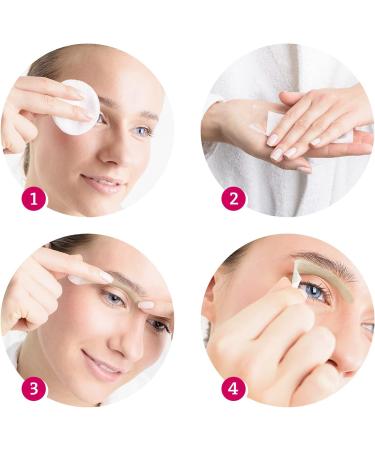 1

2

3

4