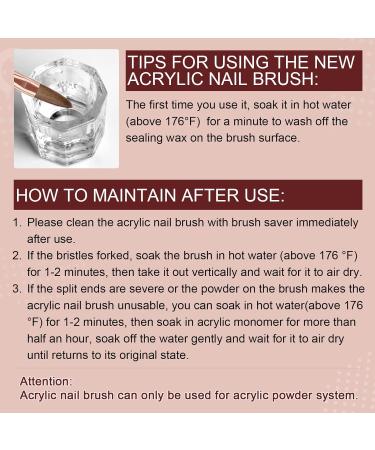 TIPS FOR USING THE NEW ACRYLIC NAIL BRUSH:

The first time you use it, soak it in hot water (above 176°F) for a minute to wash off the sealing wax on the brush surface.

HOW TO MAINTAIN AFTER USE:

1. Please clean the acrylic nail brush with brush saver immediately after use.
2. If the bristles forked, soak the brush in hot water (above 176 °F) for 1-2 minutes, then take it out vertically and wait for it to air dry.
3. If the split ends are severe or the powder on the brush makes the acrylic nail brush unusable, you can soak in hot water(above 176 °F) for 1-2 minutes, then soak in acrylic monomer for more than half an hour, soak off the water gently and wait for it to air dry until returns to its original state.

Attention:
Acrylic nail brush can only be used for acrylic powder system.