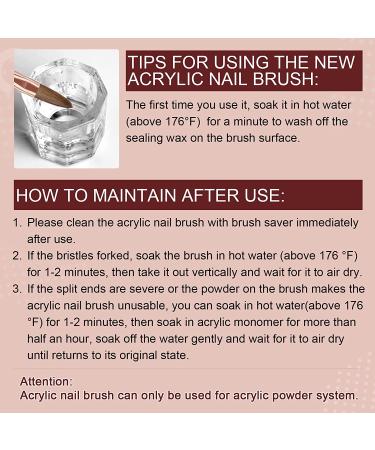 TIPS FOR USING THE NEW ACRYLIC NAIL BRUSH:

The first time you use it, soak it in hot water (above 176°F) for a minute to wash off the sealing wax on the brush surface.

HOW TO MAINTAIN AFTER USE:

1. Please clean the acrylic nail brush with brush saver immediately after use.
2. If the bristles forked, soak the brush in hot water (above 176 °F) for 1-2 minutes, then take it out vertically and wait for it to air dry.
3. If the split ends are severe or the powder on the brush makes the acrylic nail brush unusable, you can soak in hot water(above 176 °F) for 1-2 minutes, then soak in acrylic monomer for more than half an hour, soak off the water gently and wait for it to air dry until returns to its original state.

Attention:
Acrylic nail brush can only be used for acrylic powder system.