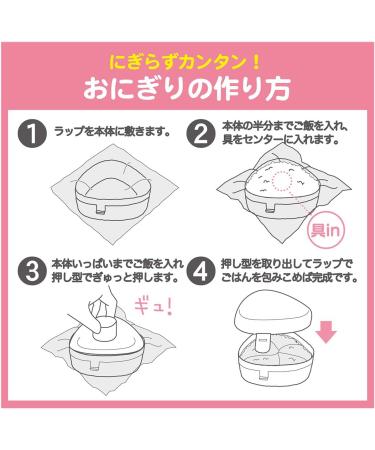 にぎらずカンタン！
おにぎりの作り方

1 ラップを本体に敷きます。

2 本体の半分までご飯を入れ、具をセンターに入れます。

具in

3 本体いっぱいまでご飯を入れ押し型でぎゅっと押します。

ギュ！

4 押し型を取り出してラップでごはんを包みこめば完成です。