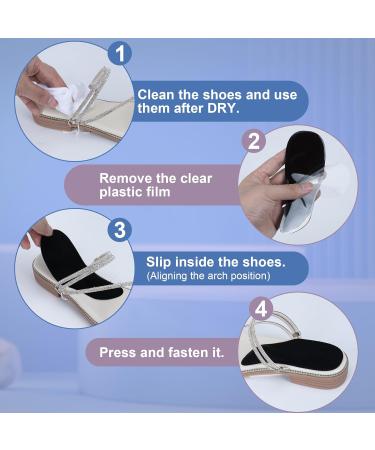 1

Clean the shoes and use them after DRY.

2

Remove the clear plastic film

3

Slip inside the shoes.
(Aligning the arch position)

4

Press and fasten it.