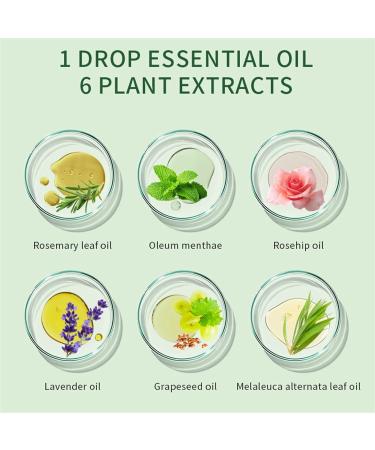 1 DROP ESSENTIAL OIL
6 PLANT EXTRACTS

Rosemary leaf oil

Oleum menthae

Rosehip oil

Lavender oil

Grapeseed oil

Melaleuca alternata leaf oil