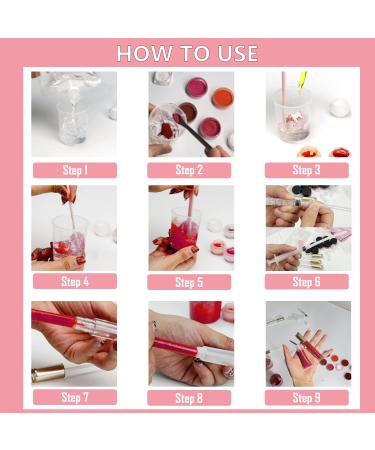 HOW TO USE

Step 1

Step 2

Step 3

Step 4

Step 5

Step 6

Step 7

Step 8

Step 9