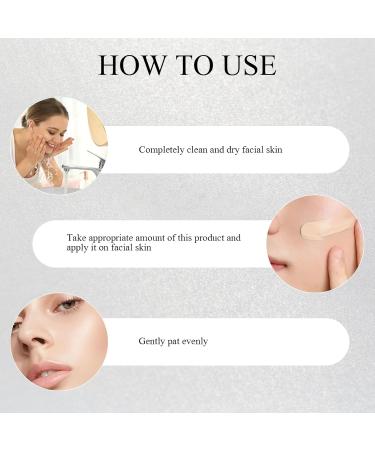 HOW TO USE

Completely clean and dry facial skin

Take appropriate amount of this product and apply it on facial skin

Gently pat evenly