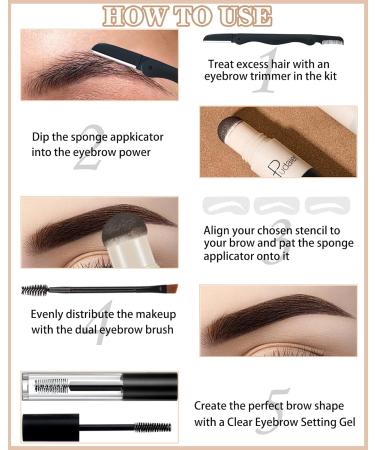 HOW TO USE

1
Treat excess hair with an eyebrow trimmer in the kit

2
Dip the sponge appkicator into the eyebrow power

Pudaier

3
Align your chosen stencil to your brow and pat the sponge applicator onto it

4
Evenly distribute the makeup with the dual eyebrow brush

5
Create the perfect brow shape with a Clear Eyebrow Setting Gel