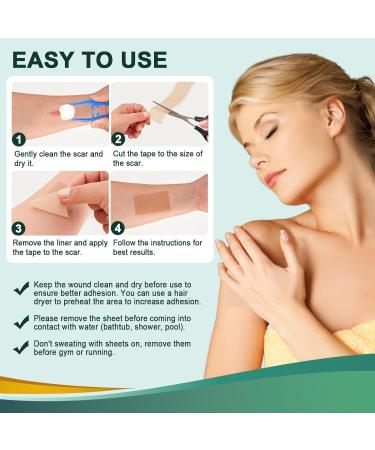 EASY TO USE

1
Gently clean the scar and dry it.

2
Cut the tape to the size of the scar.

3
Remove the liner and apply the tape to the scar.

4
Follow the instructions for best results.

Keep the wound clean and dry before use to ensure better adhesion. You can use a hair dryer to preheat the area to increase adhesion.

Please remove the sheet before coming into contact with water (bathtub, shower, pool).

Don't sweating with sheets on, remove them before gym or running.