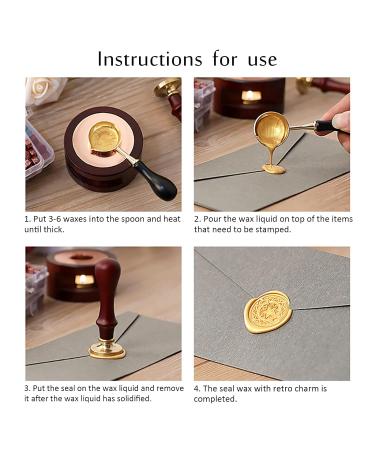 Instructions for use

1. Put 3-6 waxes into the spoon and heat until thick.

2. Pour the wax liquid on top of the items that need to be stamped.

3. Put the seal on the wax liquid and remove it after the wax liquid has solidified.

4. The seal wax with retro charm is completed.