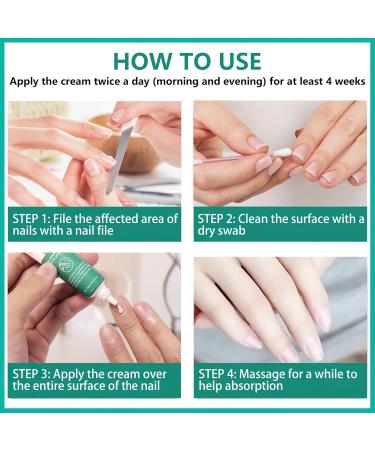 HOW TO USE

Apply the cream twice a day (morning and evening) for at least 4 weeks

STEP 1: File the affected area of nails with a nail file

STEP 2: Clean the surface with a dry swab

STEP 3: Apply the cream over the entire surface of the nail

STEP 4: Massage for a while to help absorption