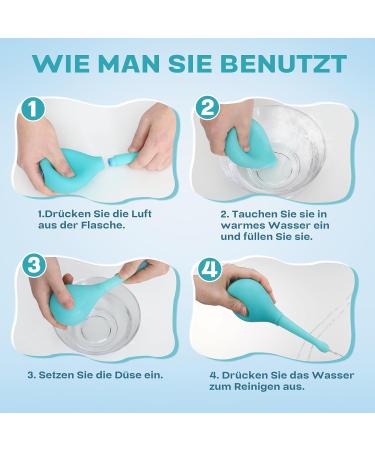 WIE MAN SIE BENUTZT

1

1.Drücken Sie die Luft aus der Flasche.

2

2. Tauchen Sie sie in warmes Wasser ein und füllen Sie sie.

3

3. Setzen Sie die Düse ein.

4

4. Drücken Sie das Wasser zum Reinigen aus.