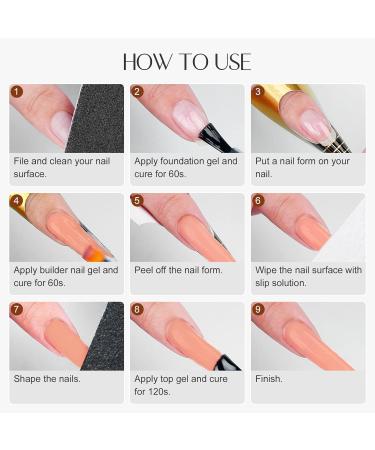 HOW TO USE

1
File and clean your nail surface.

2
Apply foundation gel and cure for 60s.

3
Put a nail form on your nail.

4
Apply builder nail gel and cure for 60s.

5
Peel off the nail form.

6
Wipe the nail surface with slip solution.

7
Shape the nails.

8
Apply top gel and cure for 120s.

9
Finish.