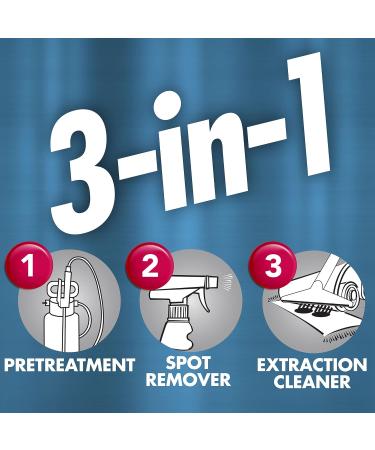 3-in-1

1
PRETREATMENT

2
SPOT REMOVER

3
EXTRACTION CLEANER