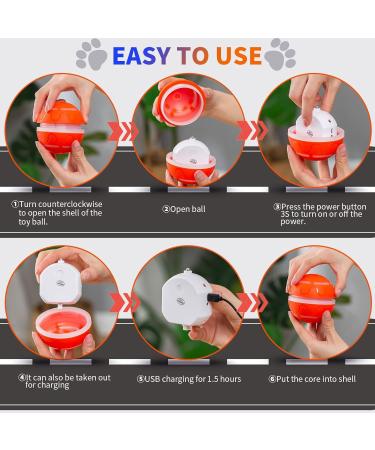 EASY TO USE

①Turn counterclockwise to open the shell of the toy ball.

②Open ball

③Press the power button 3S to turn on or off the power.

④It can also be taken out for charging

⑤USB charging for 1.5 hours

⑥Put the core into shell