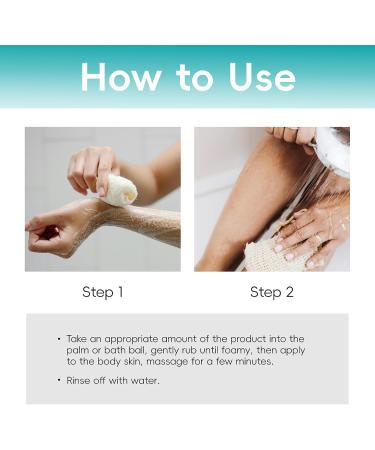 How to Use

Step 1

Step 2

• Take an appropriate amount of the product into the palm or bath ball, gently rub until foamy, then apply to the body skin, massage for a few minutes.

• Rinse off with water.