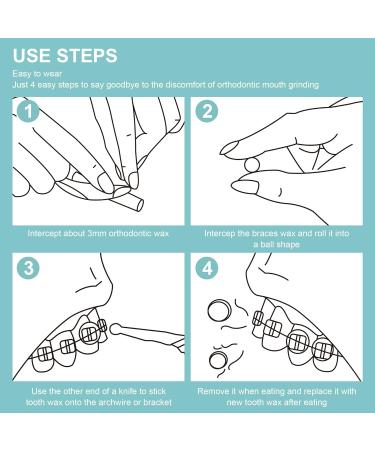 USE STEPS

Easy to wear

Just 4 easy steps to say goodbye to the discomfort of orthodontic mouth grinding

1

Intercept about 3mm orthodontic wax

2

Intercep the braces wax and roll it into a ball shape

3

Use the other end of a knife to stick tooth wax onto the archwire or bracket

4

Remove it when eating and replace it with new tooth wax after eating