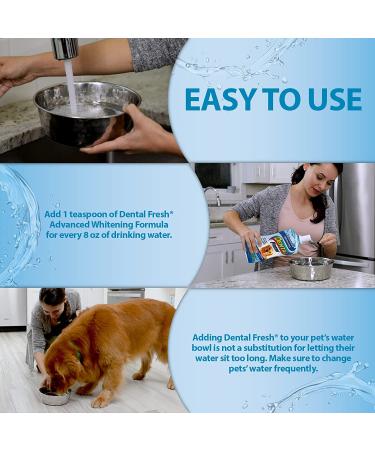 EASY TO USE

Add 1 teaspoon of Dental Fresh® Advanced Whitening Formula for every 8 oz of drinking water.

Adding Dental Fresh® to your pet's water bowl is not a substitution for letting their water sit too long. Make sure to change pets' water frequently.