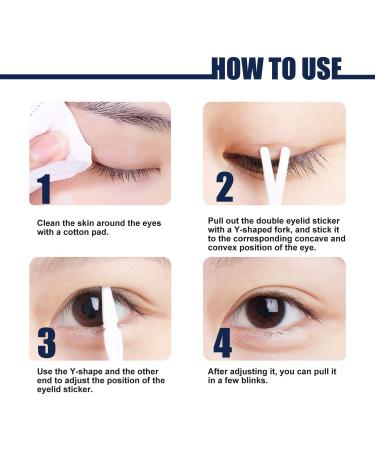 HOW TO USE

1

Clean the skin around the eyes with a cotton pad.

2

Pull out the double eyelid sticker with a Y-shaped fork, and stick it to the corresponding concave and convex position of the eye.

3

Use the Y-shape and the other end to adjust the position of the eyelid sticker.

4

After adjusting it, you can pull it in a few blinks.