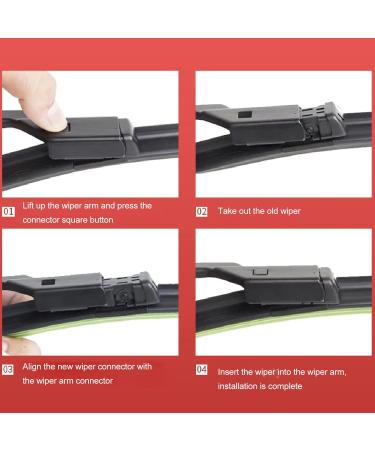 01 Lift up the wiper arm and press the connector square button

02 Take out the old wiper

03 Align the new wiper connector with the wiper arm connector

04 Insert the wiper into the wiper arm, installation is complete