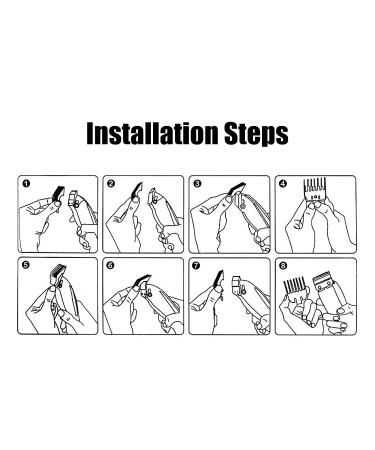 Installation Steps

1

2

3

4

5

6

7

8