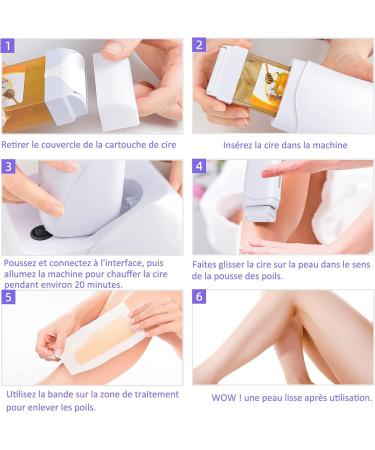 1

Retirer le couvercle de la cartouche de cire

2

Insérez la cire dans la machine

3

Poussez et connectez à l'interface, puis allumez la machine pour chauffer la cire pendant environ 20 minutes.

4

Faites glisser la cire sur la peau dans le sens de la pousse des poils.

5

Utilisez la bande sur la zone de traitement pour enlever les poils.

6

WOW ! une peau lisse après utilisation.