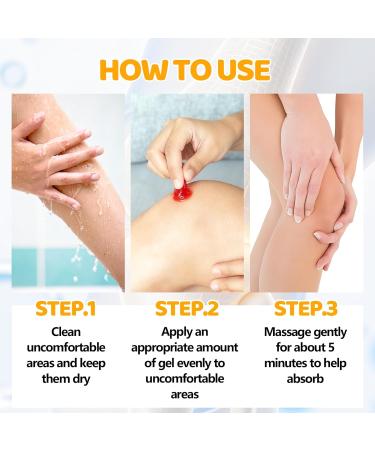 HOW TO USE

STEP.1

Clean uncomfortable areas and keep them dry

STEP.2

Apply an appropriate amount of gel evenly to uncomfortable areas

STEP.3

Massage gently for about 5 minutes to help absorb