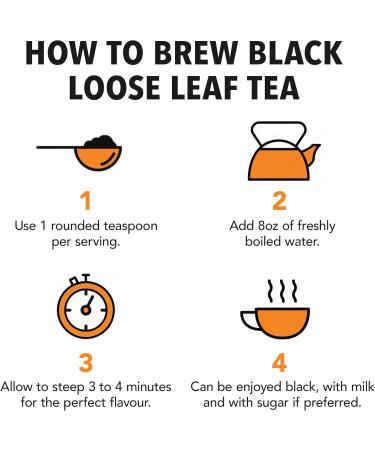 HOW TO BREW BLACK LOOSE LEAF TEA

1
Use 1 rounded teaspoon per serving.

2
Add 8oz of freshly boiled water.

3
Allow to steep 3 to 4 minutes for the perfect flavour.

4
Can be enjoyed black, with milk and with sugar if preferred.