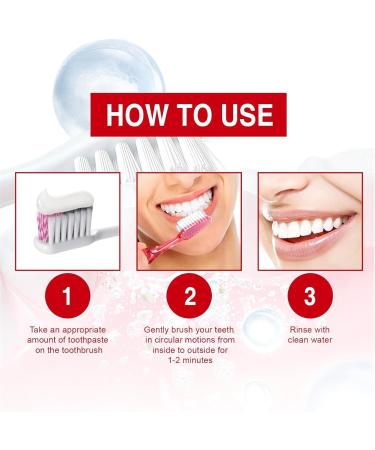 HOW TO USE

1

Take an appropriate amount of toothpaste on the toothbrush

2

Gently brush your teeth in circular motions from inside to outside for 1-2 minutes

3

Rinse with clean water