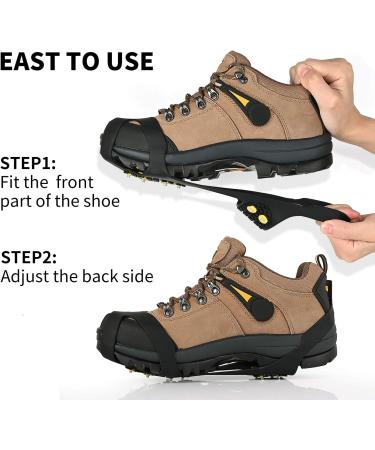 EAST TO USE

STEP1:
Fit the front part of the shoe

STEP2:
Adjust the back side