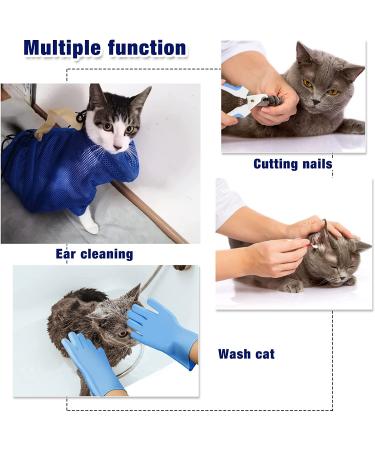 Multiple function

Cutting nails

Ear cleaning

Wash cat