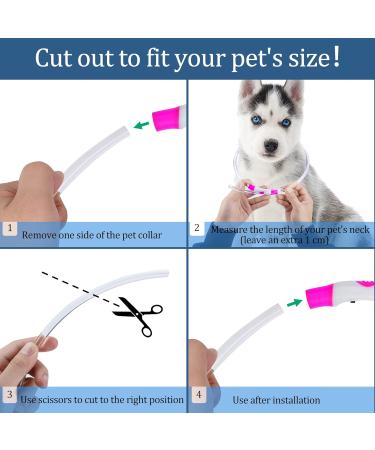 Cut out to fit your pet's size!

1 Remove one side of the pet collar

2 Measure the length of your pet's neck (leave an extra 1 cm)

3 Use scissors to cut to the right position

4 Use after installation