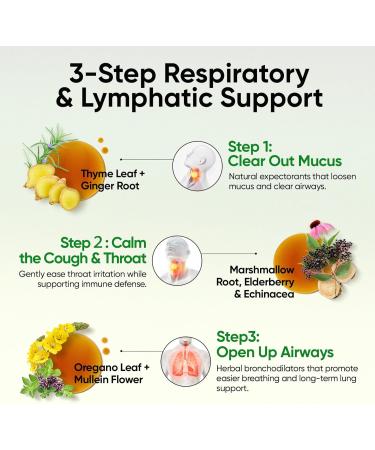 3-Step Respiratory & Lymphatic Support

Thyme Leaf + Ginger Root

Step 1: Clear Out Mucus

Natural expectorants that loosen mucus and clear airways.

Step 2 : Calm the Cough & Throat

Gently ease throat irritation while supporting immune defense.

Marshmallow Root, Elderberry & Echinacea

Oregano Leaf + Mullein Flower

Step3: Open Up Airways

Herbal bronchodilators that promote easier breathing and long-term lung support.