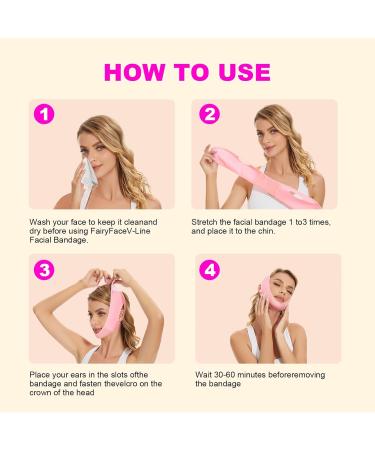 HOW TO USE

1

Wash your face to keep it cleanand dry before using FairyFaceV-Line Facial Bandage.

2

Stretch the facial bandage 1 to3 times, and place it to the chin.

3

Place your ears in the slots ofthe bandage and fasten thevelcro on the crown of the head

4

Wait 30-60 minutes beforeremoving the bandage