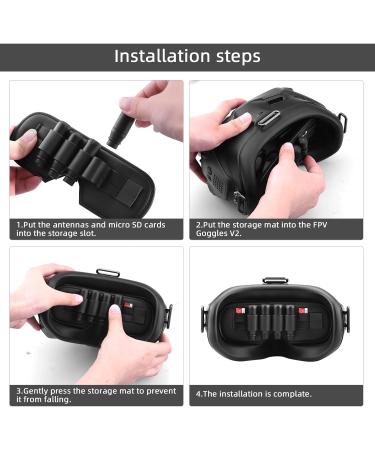 Installation steps

1.Put the antennas and micro SD cards into the storage slot.

2.Put the storage mat into the FPV Goggles V2.

3.Gently press the storage mat to prevent it from falling.

4.The installation is complate.