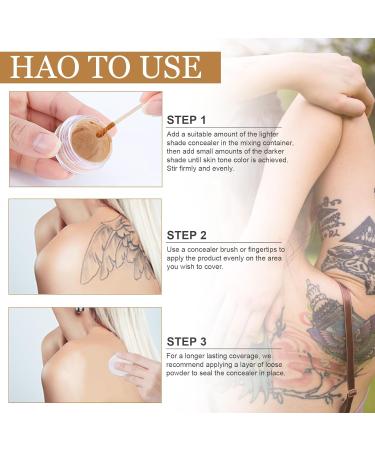 HAO TO USE

STEP 1

Add a suitable amount of the lighter shade concealer in the mixing container, then add small amounts of the darker shade until skin tone color is achieved. Stir firmly and evenly.

STEP 2

Use a concealer brush or fingertips to apply the product evenly on the area you wish to cover.

STEP 3

For a longer lasting coverage, we recommend applying a layer of loose powder to seal the concealer in place.