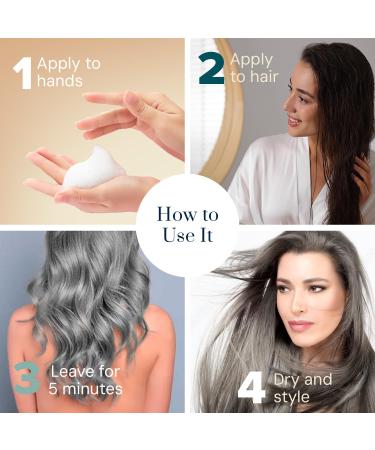 1 Apply to hands

2 Apply to hair

How to Use It

3 Leave for 5 minutes

4 Dry and style