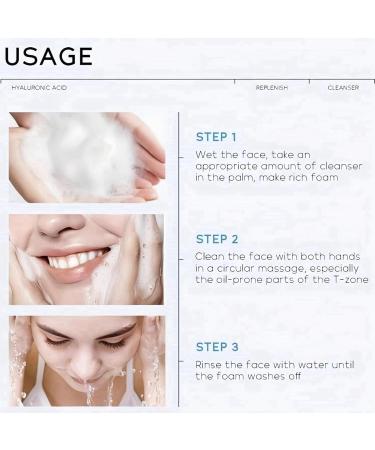 USAGE

HYALURONIC ACID

REPLENISH

CLEANSER

STEP 1

Wet the face, take an appropriate amount of cleanser in the palm, make rich foam

STEP 2

Clean the face with both hands in a circular massage, especially the oil-prone parts of the T-zone

STEP 3

Rinse the face with water until the foam washes off