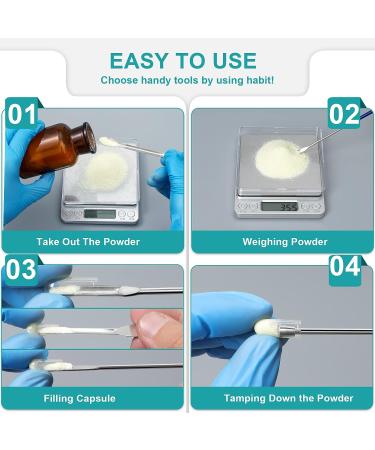 EASY TO USE
Choose handy tools by using habit!

01

Take Out The Powder

02

355

Weighing Powder

03

Filling Capsule

04

Tamping Down the Powder