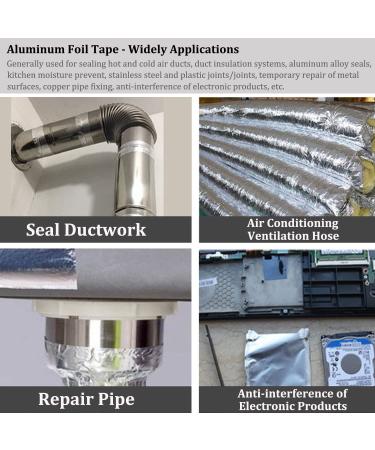 Aluminum Foil Tape - Widely Applications

Generally used for sealing hot and cold air ducts, duct insulation systems, aluminum alloy seals, kitchen moisture prevent, stainless steel and plastic joints/joints, temporary repair of metal surfaces, copper pipe fixing, anti-interference of electronic products, etc.

Seal Ductwork

Air Conditioning Ventilation Hose

Repair Pipe

Anti-interference of Electronic Products