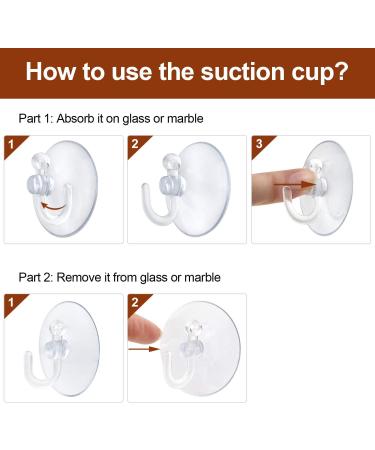 How to use the suction cup?

Part 1: Absorb it on glass or marble

1

2

3

Part 2: Remove it from glass or marble

1

2